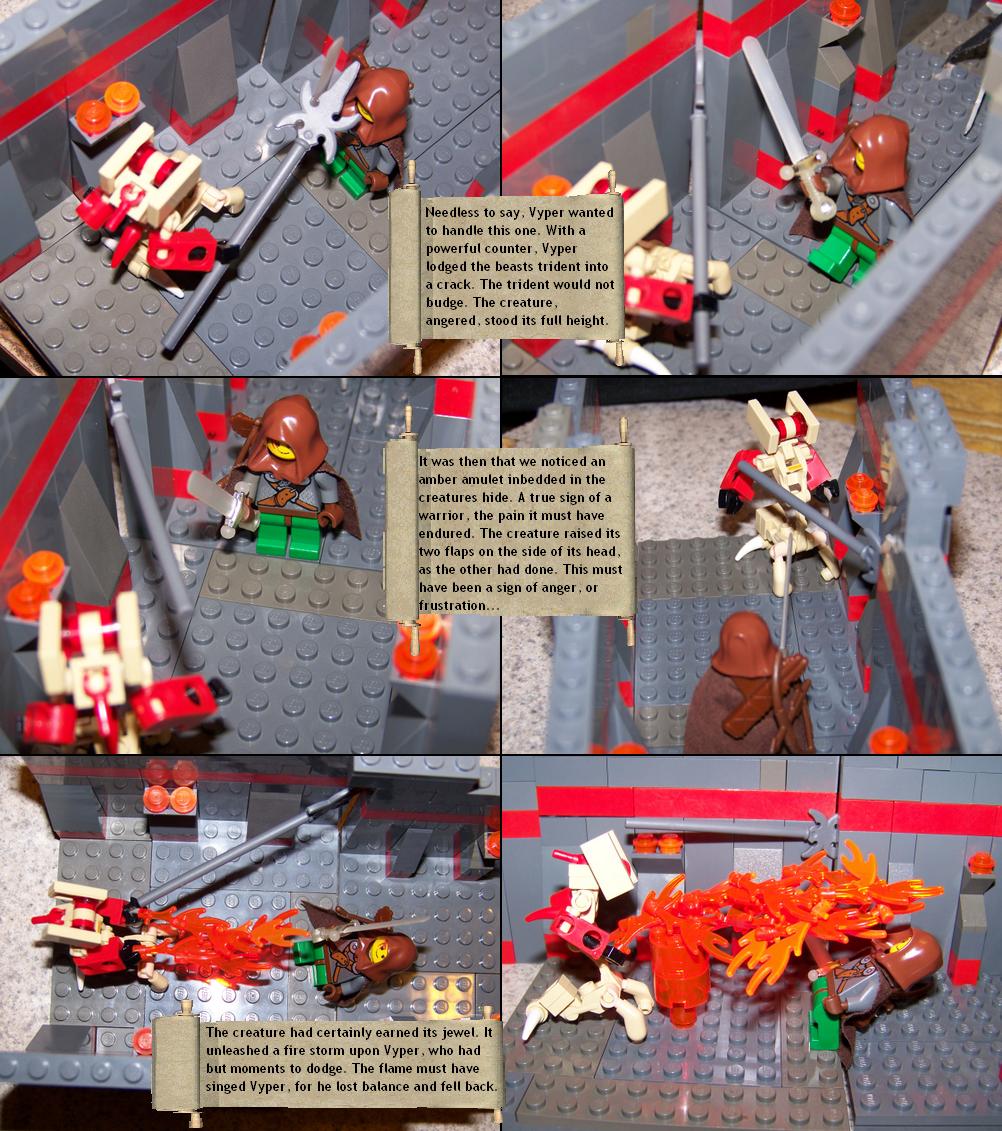 Needless to say, Vyper wanted to handle this one. With a powerful counter, Vyper lodged the beasts trident into a crack. The trident would not budge. The creature, angered, stood its full height.

It was then that we noticed an amber amulet inbedded in the creatures hide. A true sign of a warrior, the pain it must have endured. The creature raised its two flaps on the side of its head, as the other had done. This must have been a sign of anger, or frustration...

The creature had certainly earned its jewel. It unleashed a fire storm upon Vyper, who had but moments to dodge. The flame must have singed Vyper, for he lost balance and fell back.