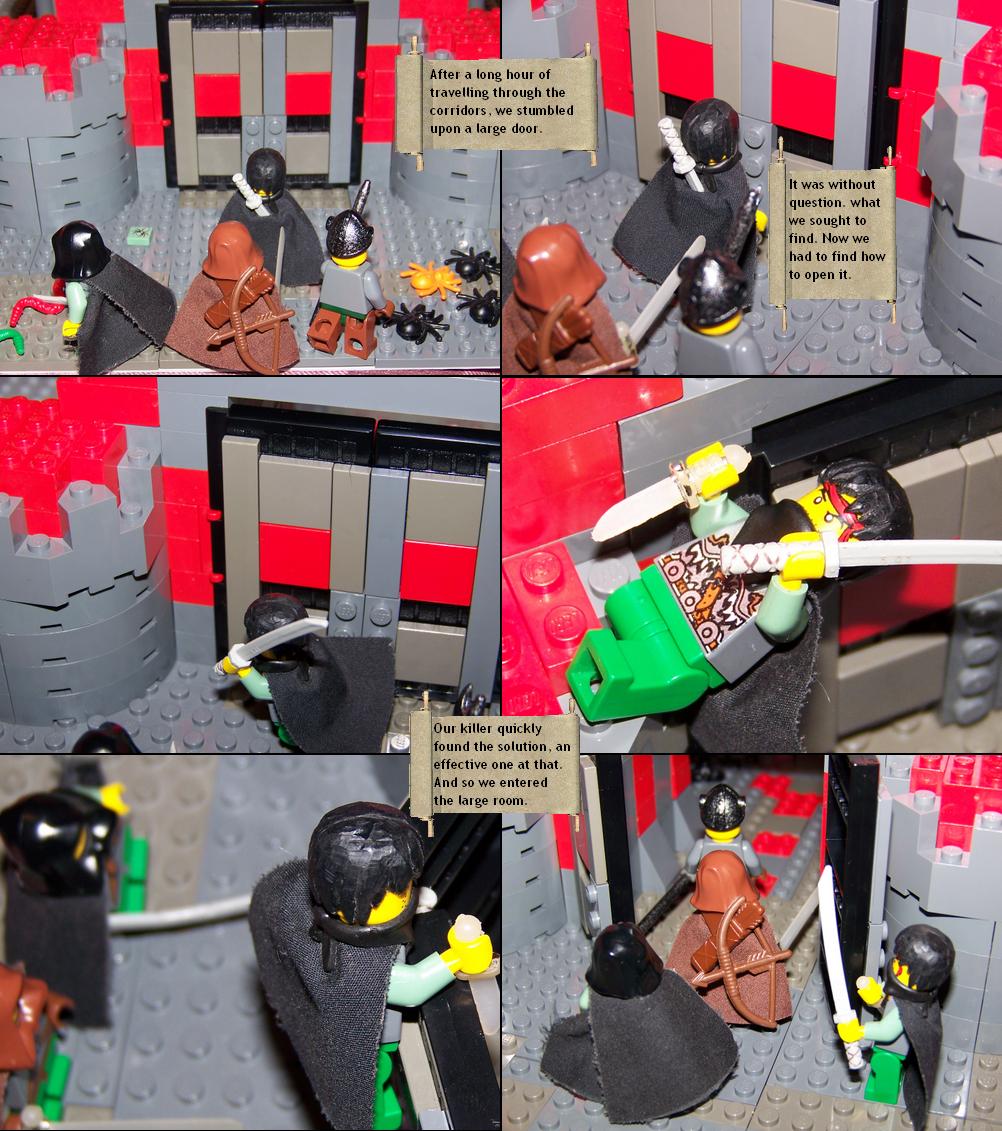 After a long hour of travelling through the corridors, we stumbled upon a large door.

It was without question. what we sought to find. Now we had to find how to open it.

Our killer quickly found the solution, an effective one at that. And so we entered the large room.