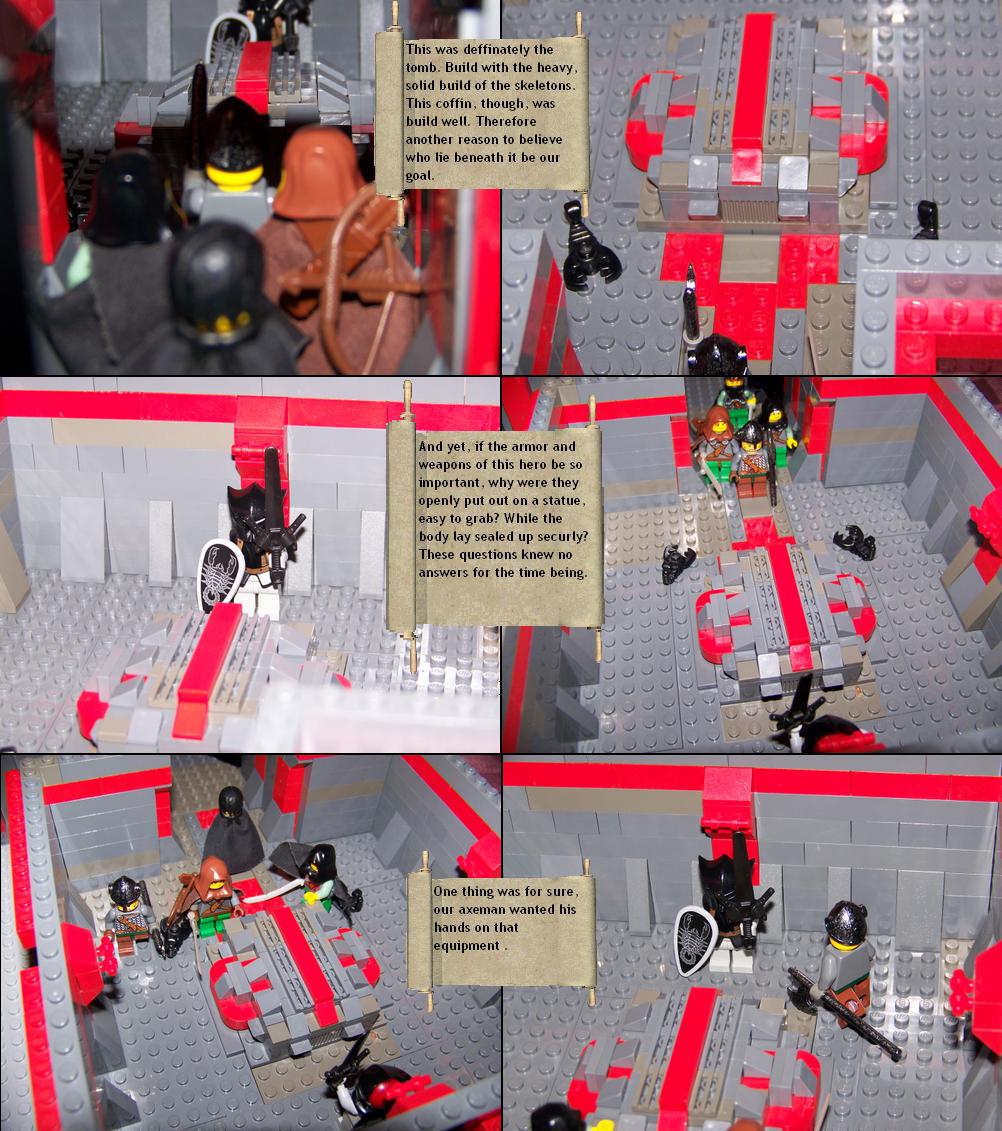 This was deffinately the tomb. Build with the heavy, solid build of the skeletons. This coffin, though, was build well. Therefore another reason to believe who lie beneath it be our goal.

And yet, if the armor and weapons of this hero be so important, why were they openly put out on a statue, easy to grab? While the body lay sealed up securly? These questions knew no answers for the time being.

One thing was for sure, our axeman wanted his hands on that equipment .