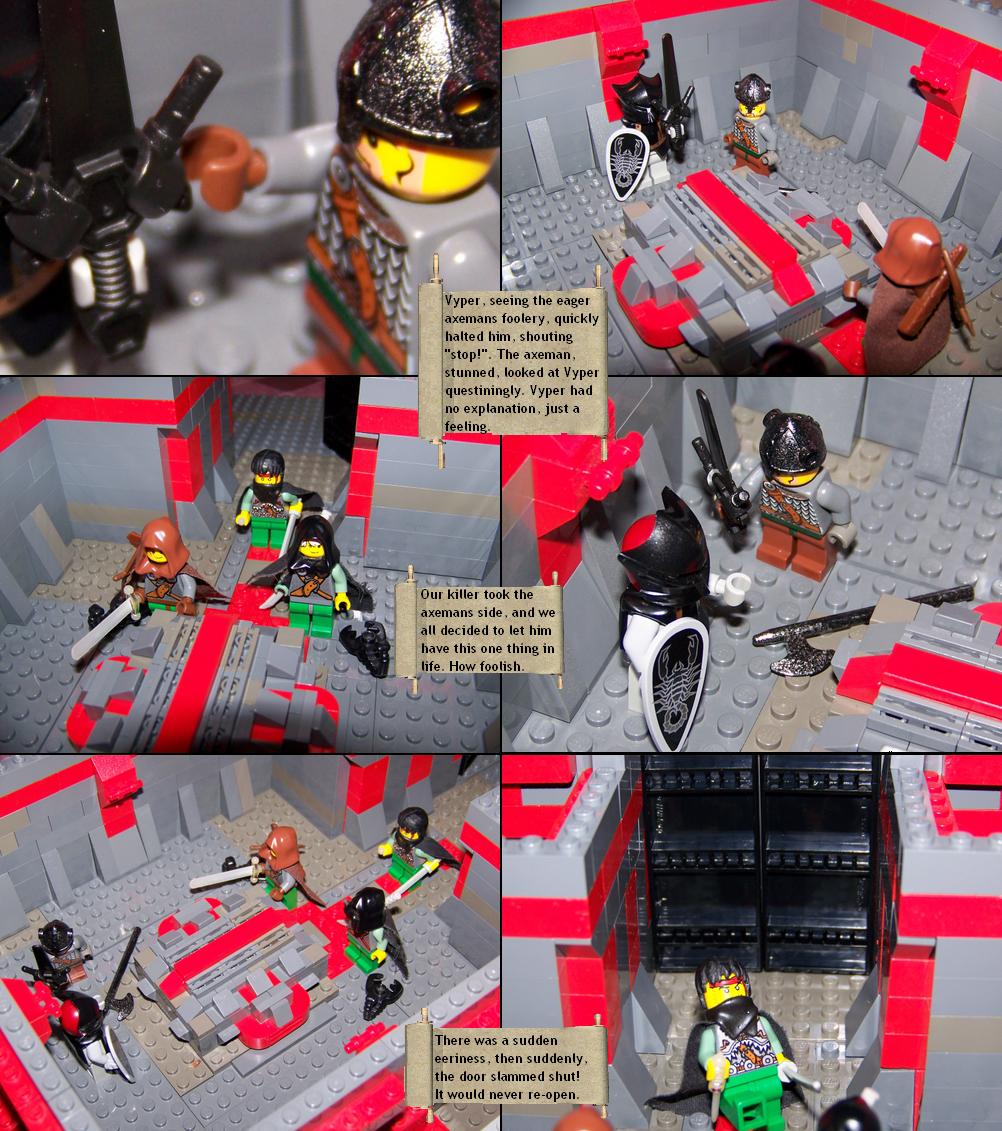 Vyper, seeing the eager axemans foolery, quickly halted him, shouting "stop!". The axeman, stunned, looked at Vyper questiningly. Vyper had no explanation, just a feeling.

Our killer took the axemans side, and we all decided to let him have this one thing in life. How foolish.

There was a sudden eeriness, then suddenly, the door slammed shut! It would never re-open.