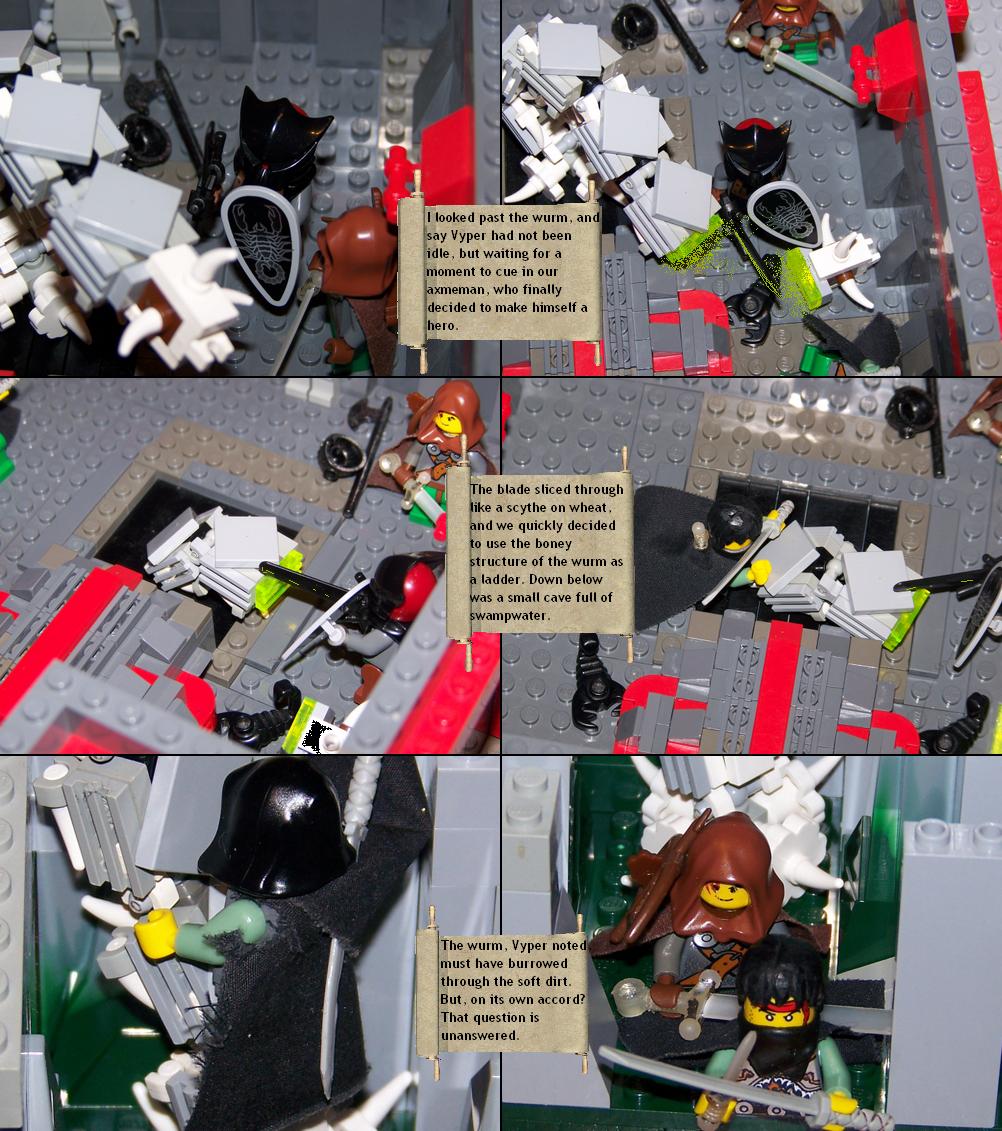 I looked past the wurm, and say Vyper had not been idle, but waiting for a moment to cue in our axmeman, who finally decided to make himself a hero.

The blade sliced through like a scythe on wheat, and we quickly decided to use the boney structure of the wurm as a ladder. Down below was a small cave full of swampwater.

The wurm, Vyper noted must have burrowed through the soft dirt. But, on its own accord? That question is unanswered.