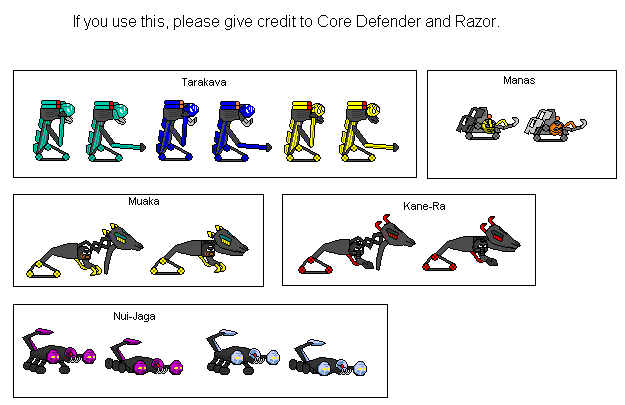 If you use this, please give credit to Core Defender and Razor.

Tarakava

Manas

Muaka

Kane-Ra

Nui-Jaga