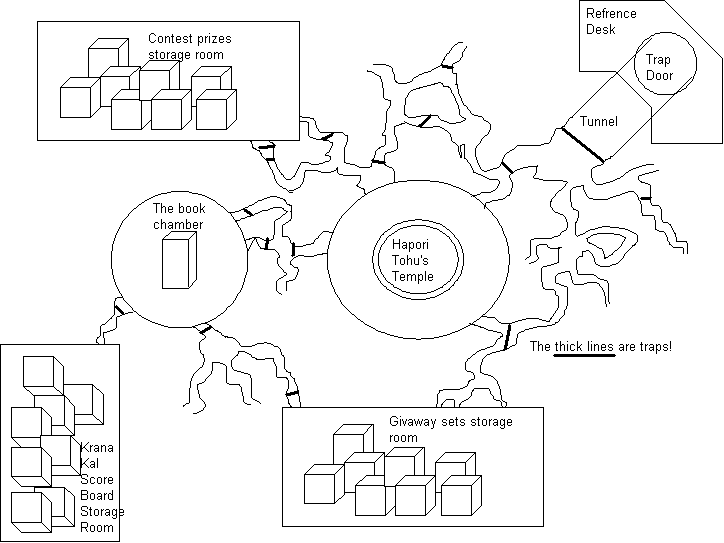 Contest prizes storage room

Refrence Desk

Trap Door

Tunnel

The book chamber

Hapori Tohu's Temple

The thick lines are traps!

Krana Kal Score Board Storage Room

Givaway sets storage room