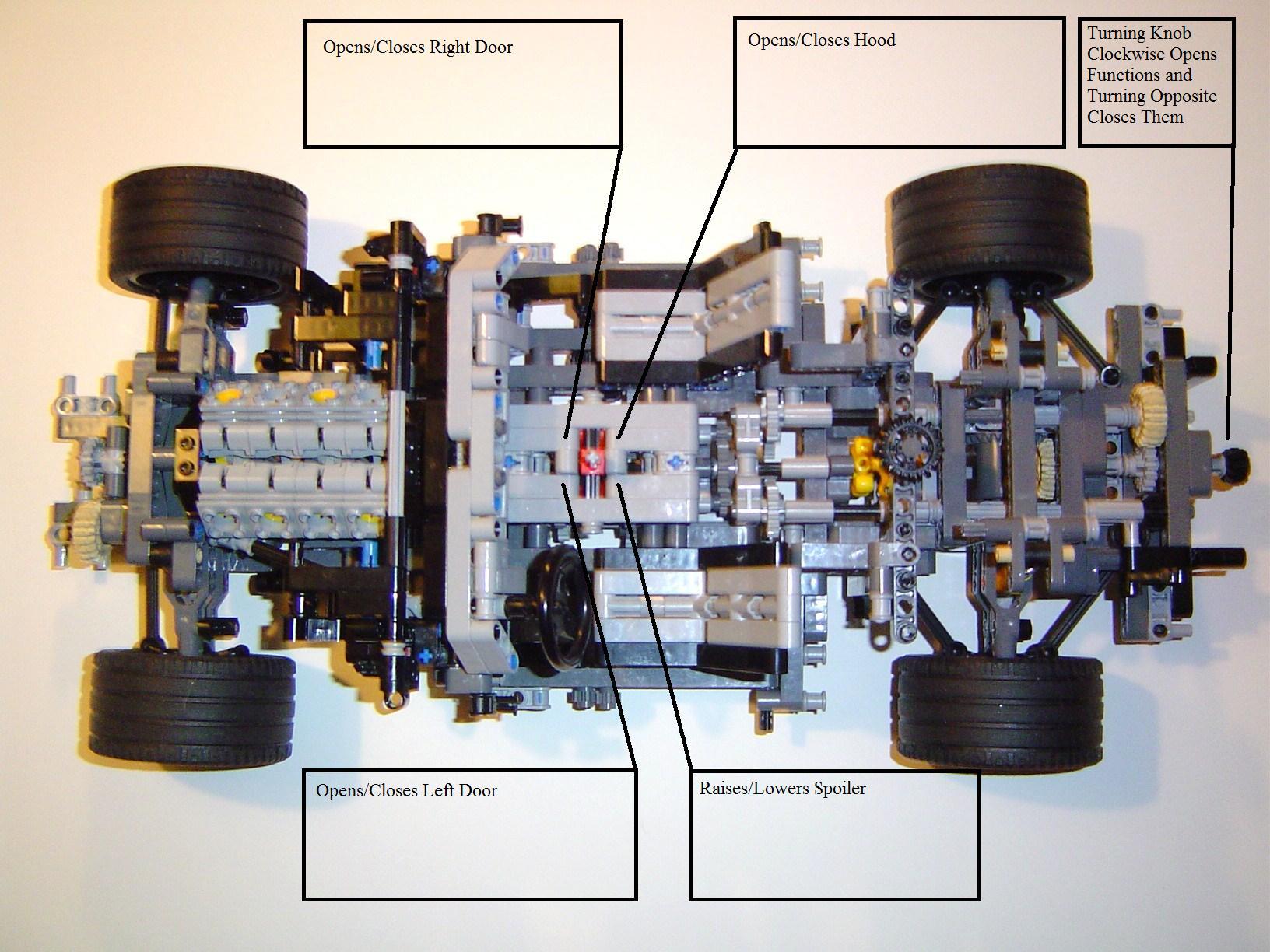 Opens/Closes Right Door

Opens/Closes Hood

Turning Knob Clockwise Opens Functions and Turning Opposite Closes Them

Opens/Closes Left Door

Raises/Lowers Spoiler