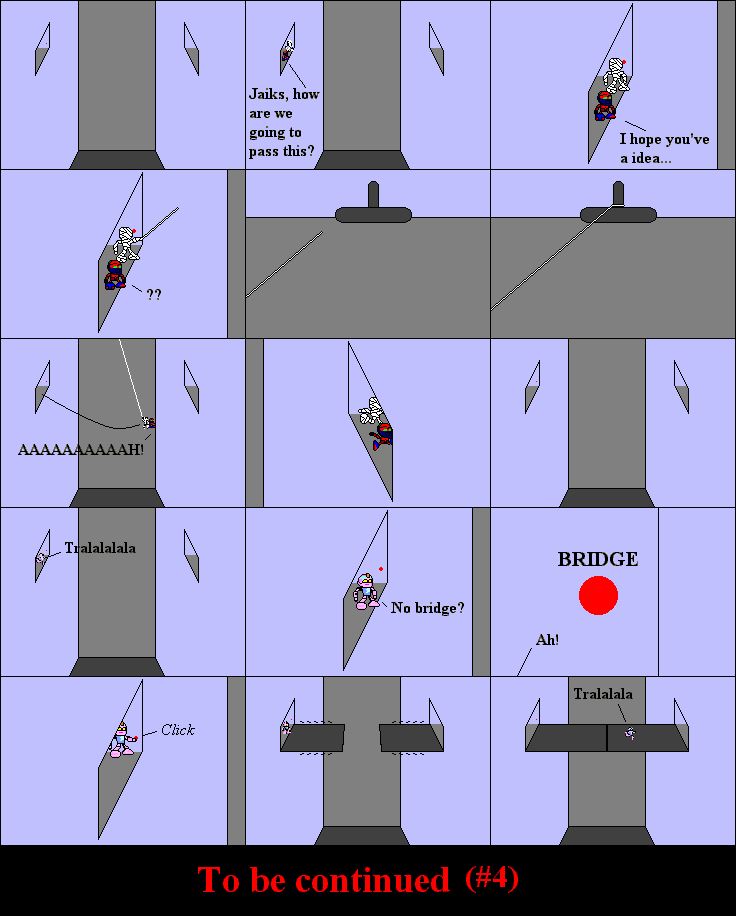 Jaiks, how are we going to pass this?

I hope you've a idea...

??

AAAAAAAAAAH!

Tralalalala

No bridge?

BRIDGE

Ah!

Click

Tralalala

To be continued (#4)