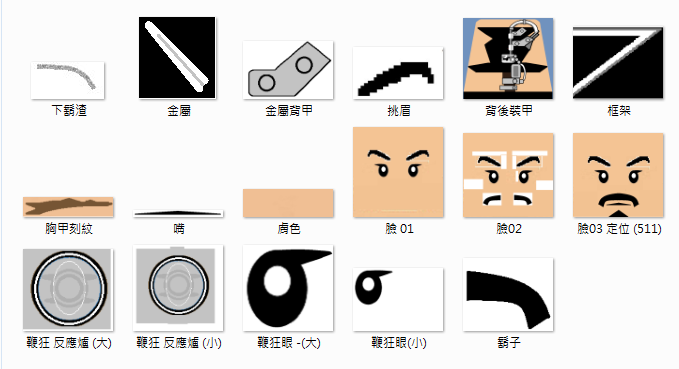 下鬍渣

金屬

金屬背甲

挑眉

背後裝甲

框架

胸甲刻紋

嘴

膚色

臉 01

臉02

臉03 定位 (511)

鞭狂 反應爐 (大)

鞭狂 反應爐 (小)

鞭狂眼 -(大)

鞭狂眼(小)

鬍子