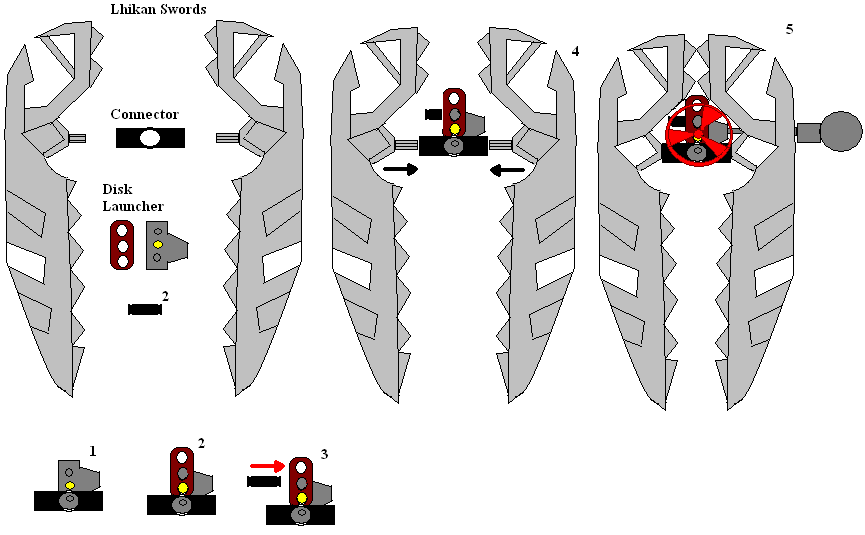 Lhikan Swords

Connector

Disk Launcher

2

4

5

1

2

3