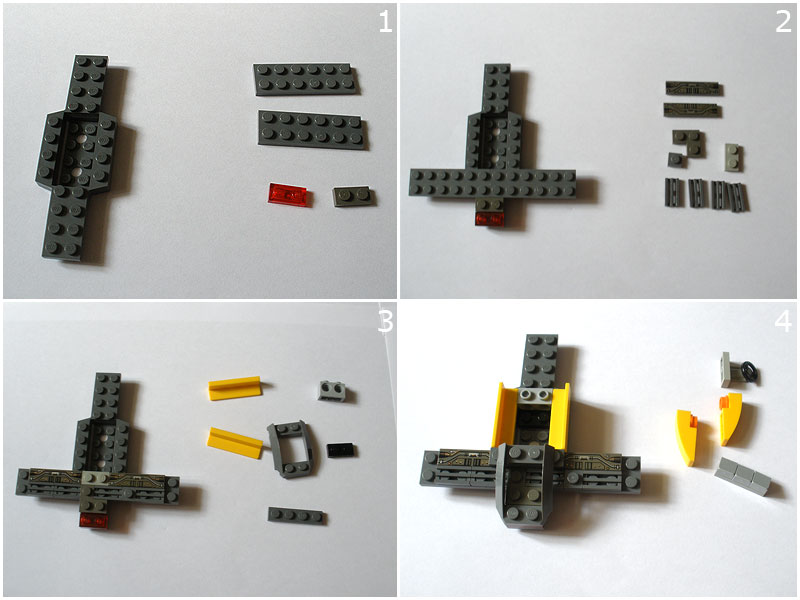 1

2

3

4