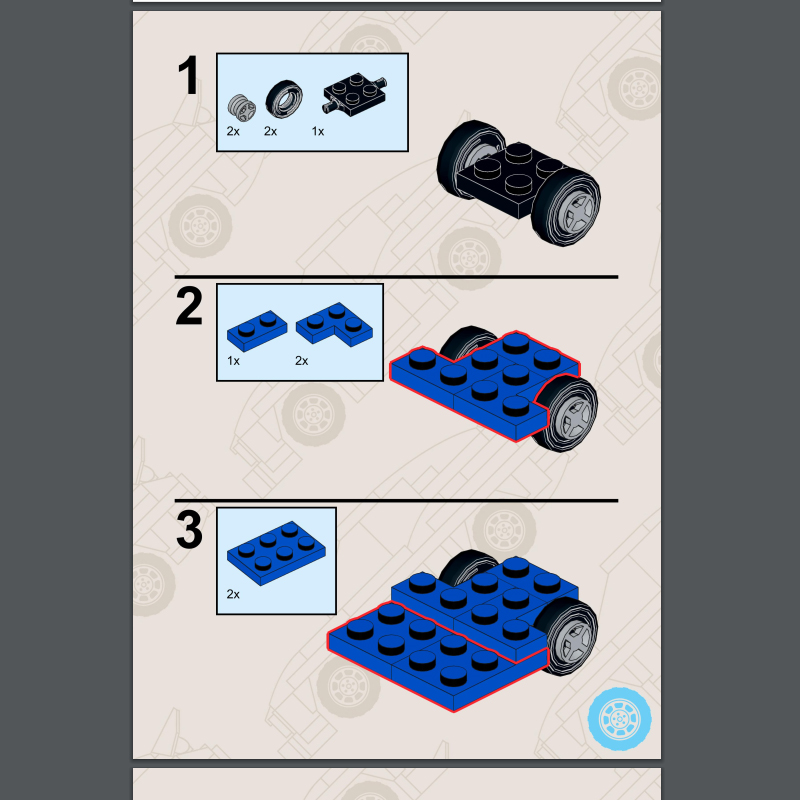 1

2x 2x 1x

2

1x 2x

3

2x