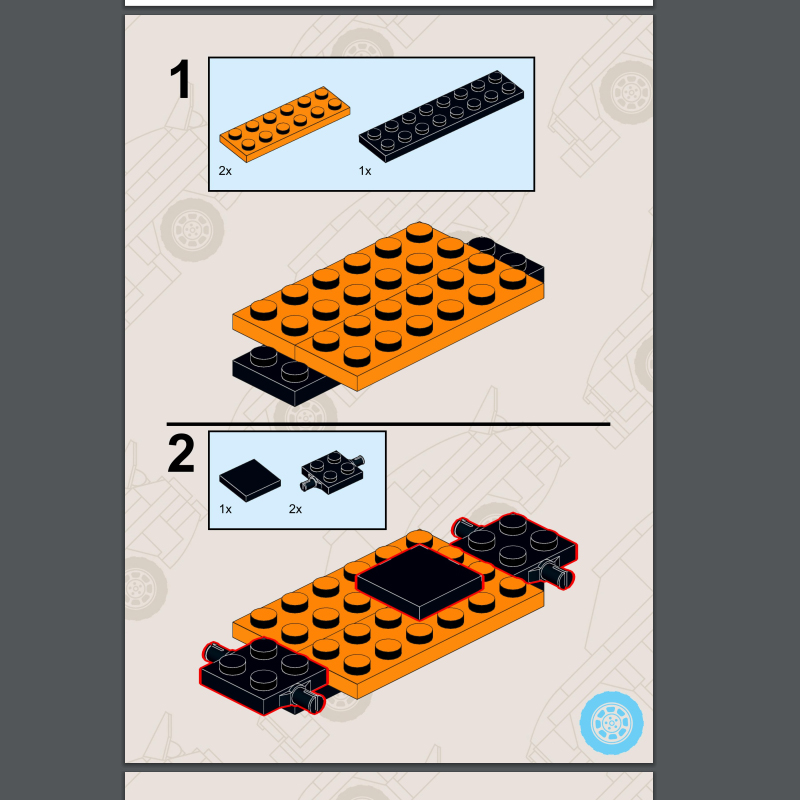 1

2x

1x

2

1x

2x