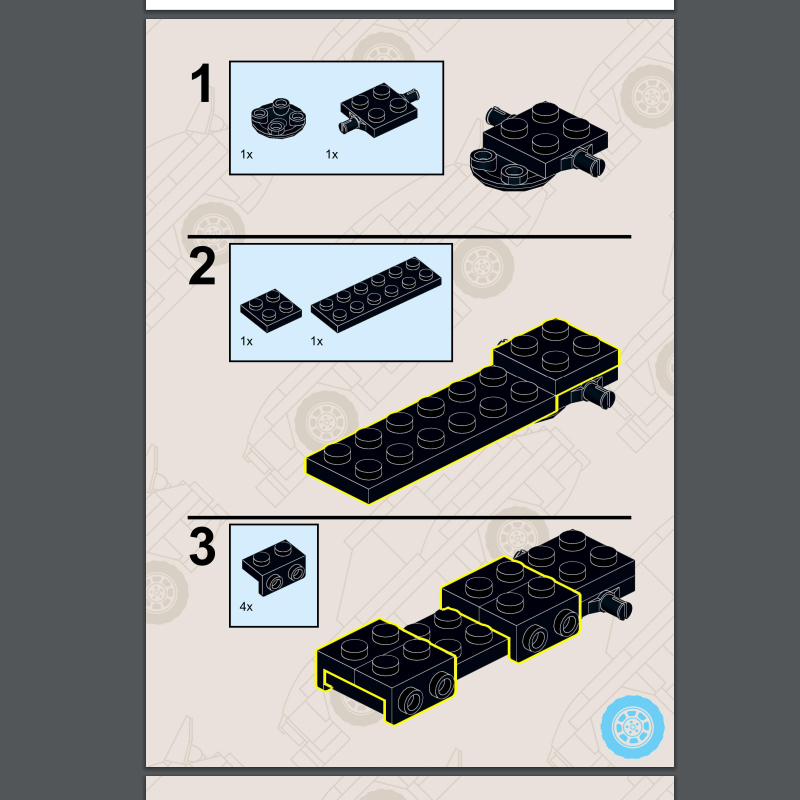 1

1x 1x

2

1x 1x

3

4x