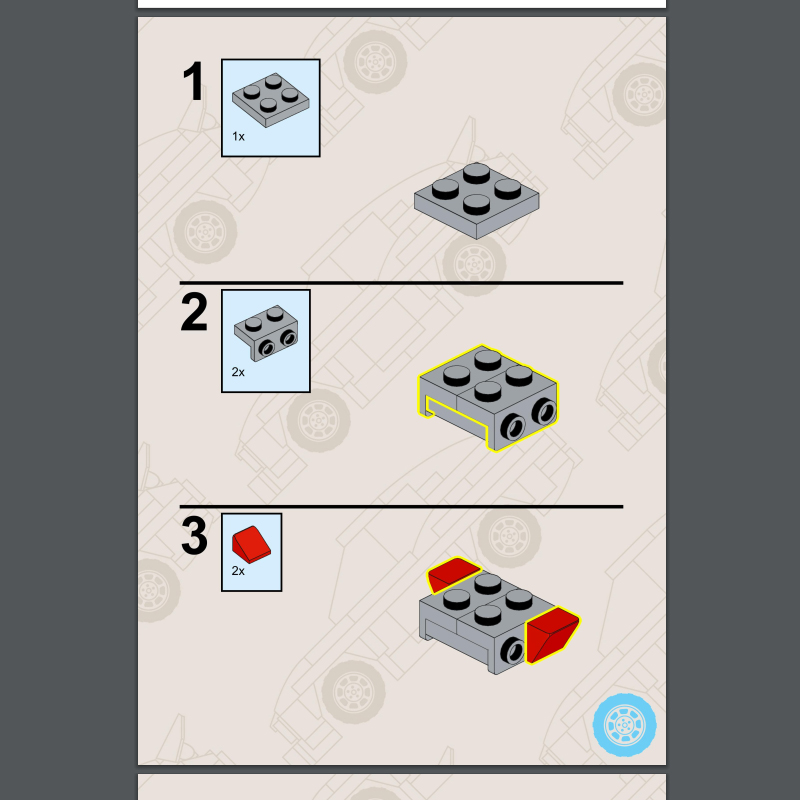 1
1x

2
2x

3
2x