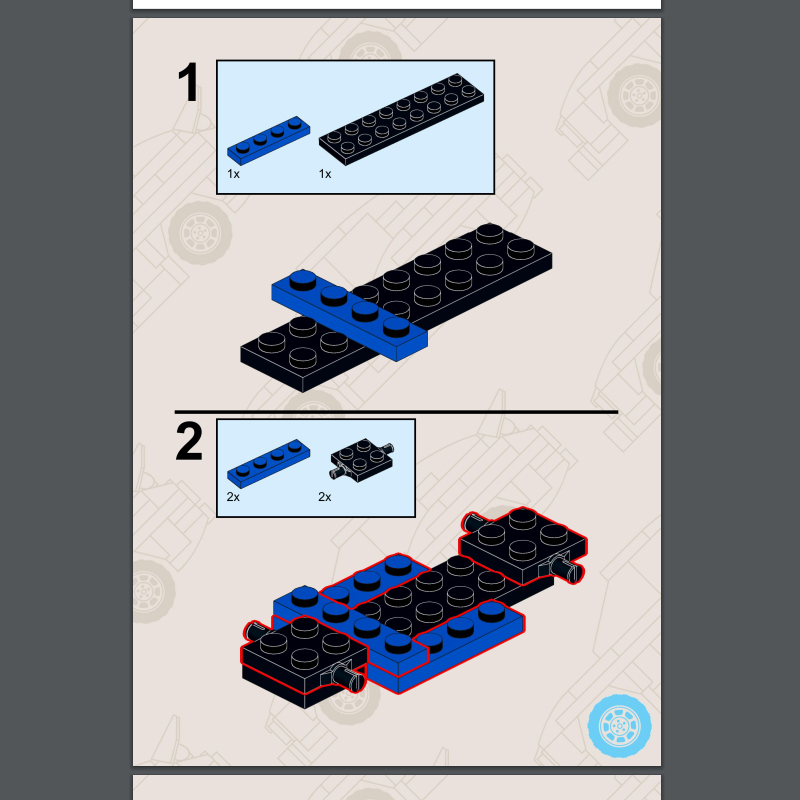 1

1x

1x

2

2x

2x