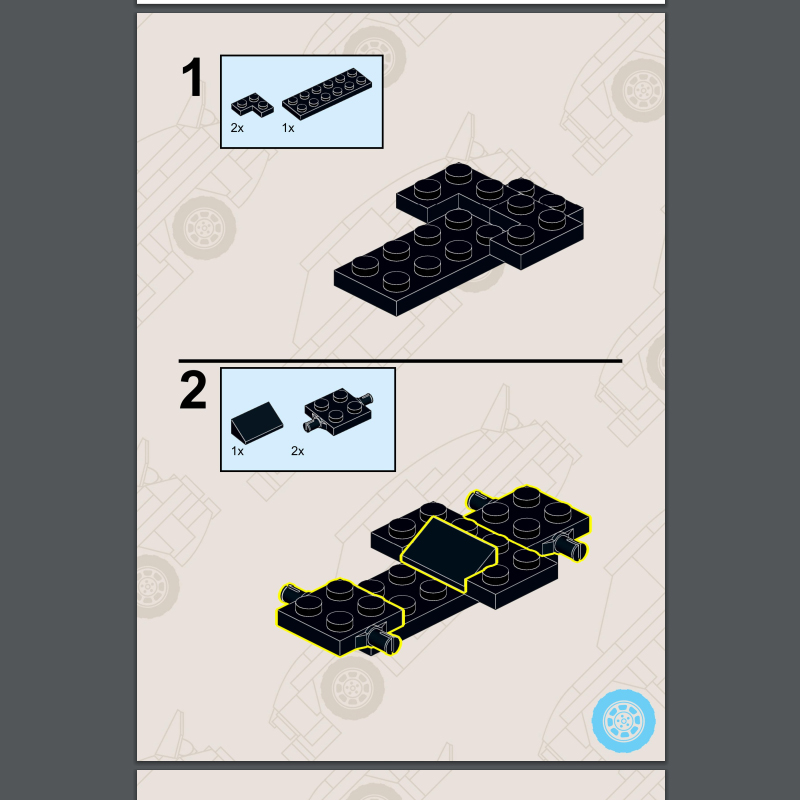 1

2x 1x

2

1x 2x