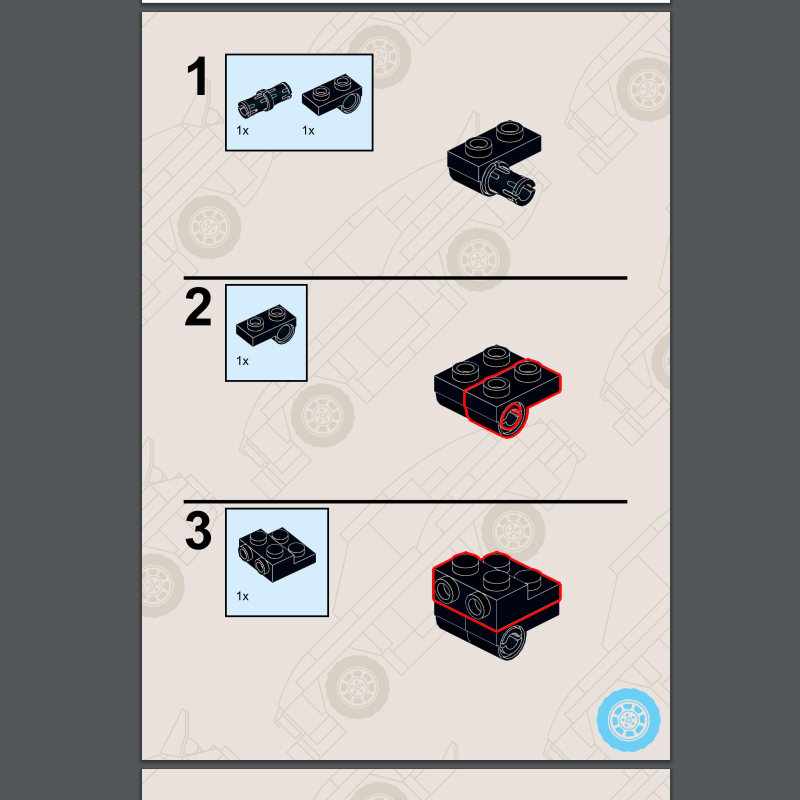 1

1x 1x

2

1x

3

1x