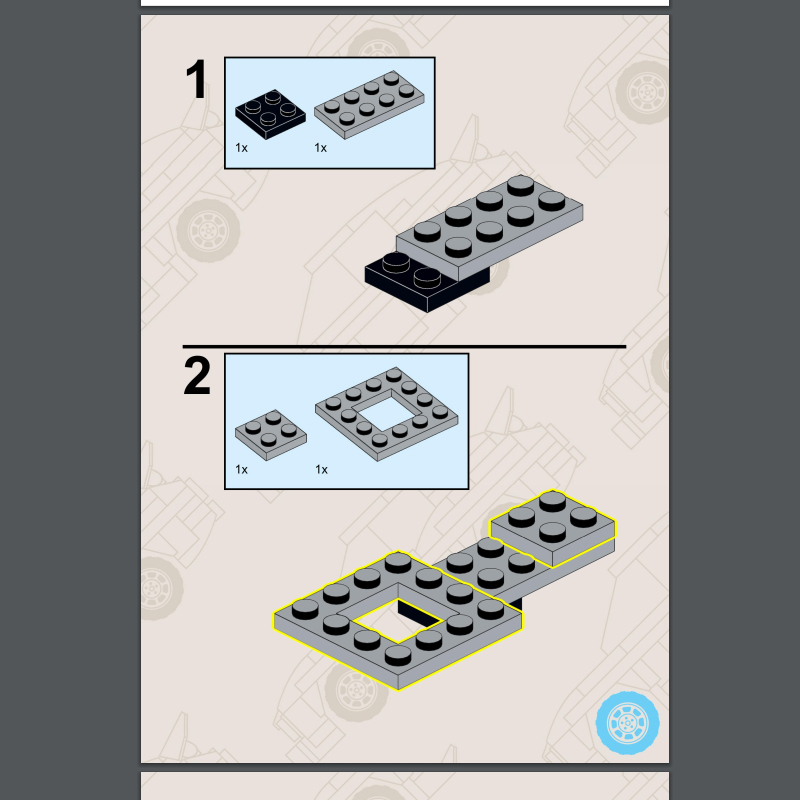 1

1x 1x

2

1x 1x