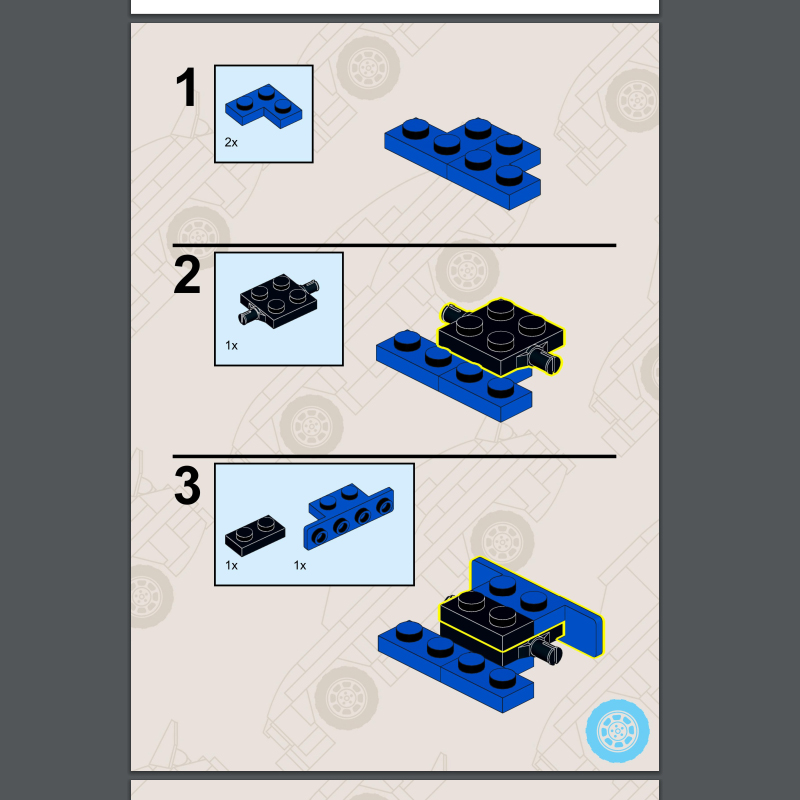 1

2x

2

1x

3

1x

1x