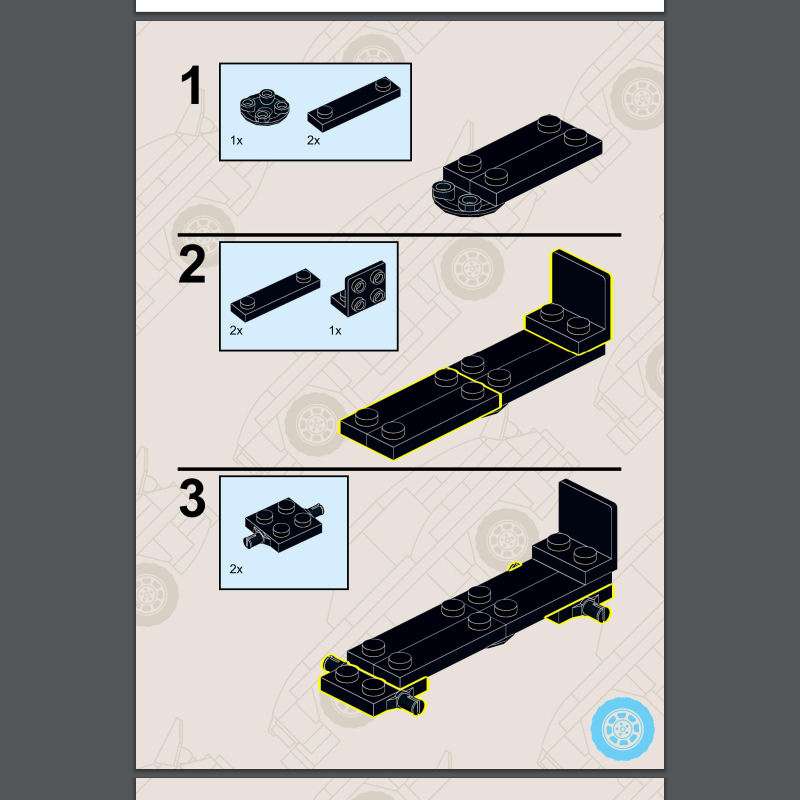 1

1x 2x

2

2x 1x

3

2x