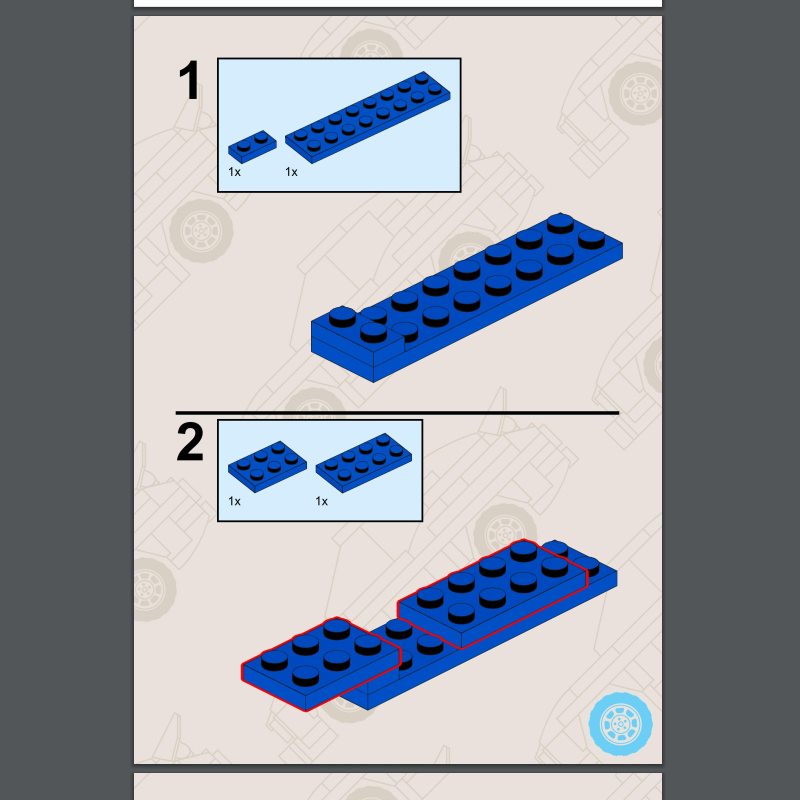 1

1x 1x

2

1x 1x