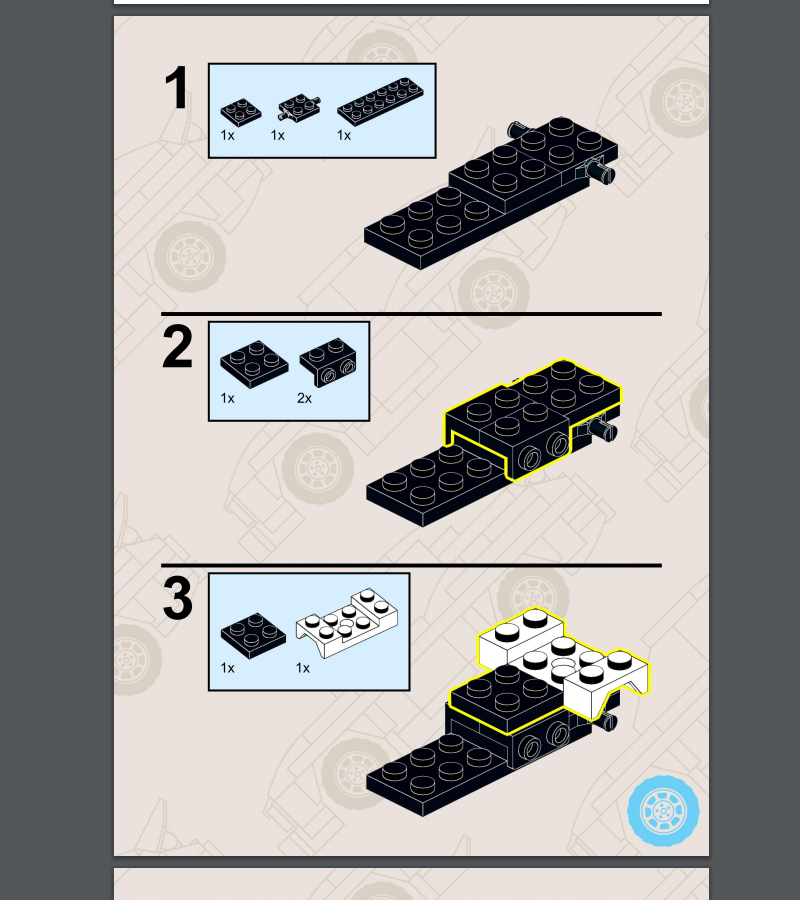 1

1x 1x 1x

2

1x 2x

3

1x 1x