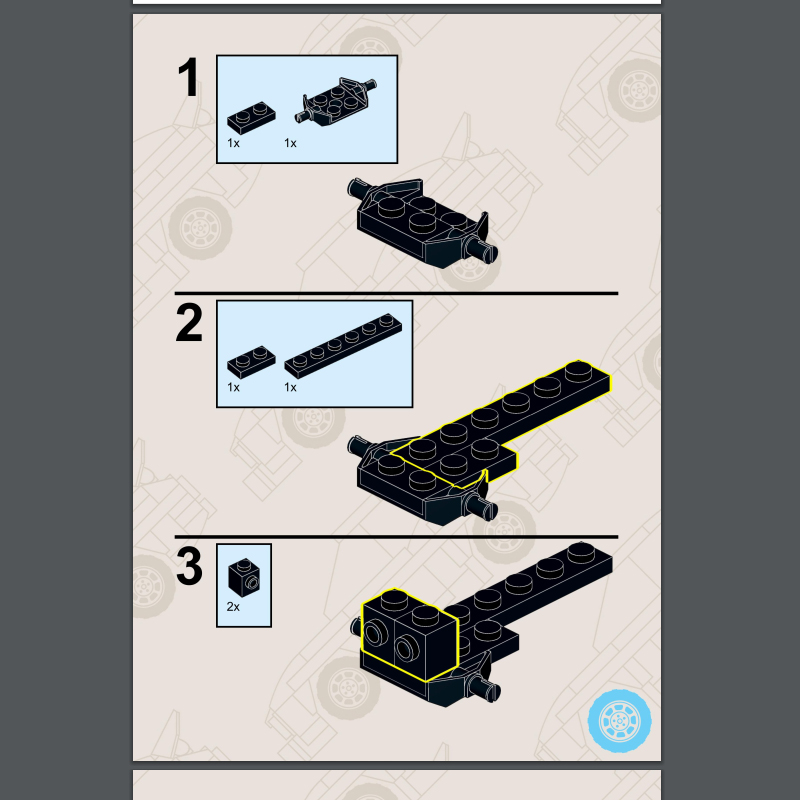 1

1x 1x

2

1x 1x

3

2x