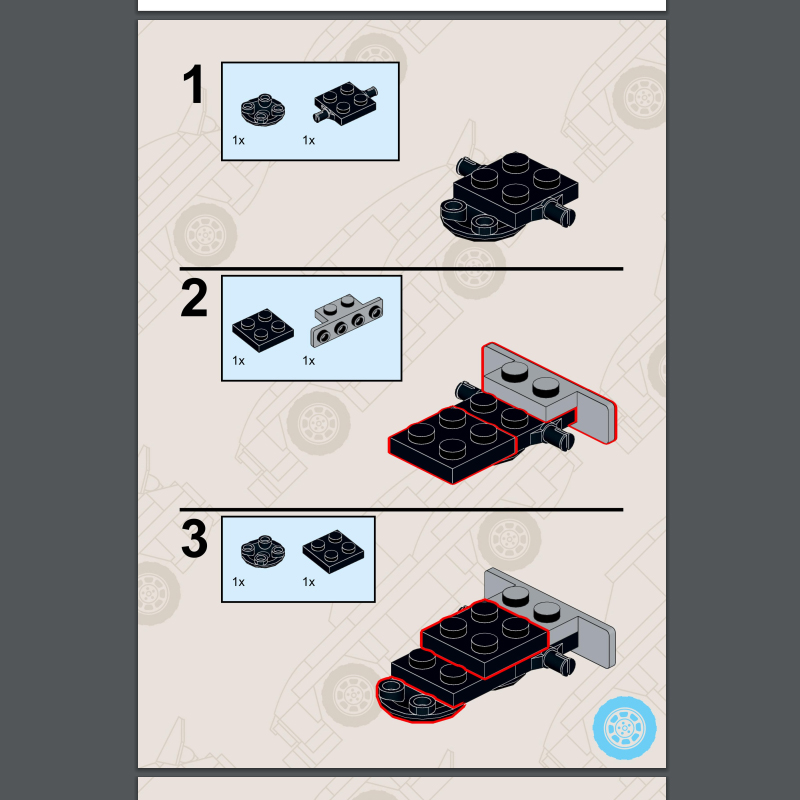 1

1x 1x

2

1x 1x

3

1x 1x