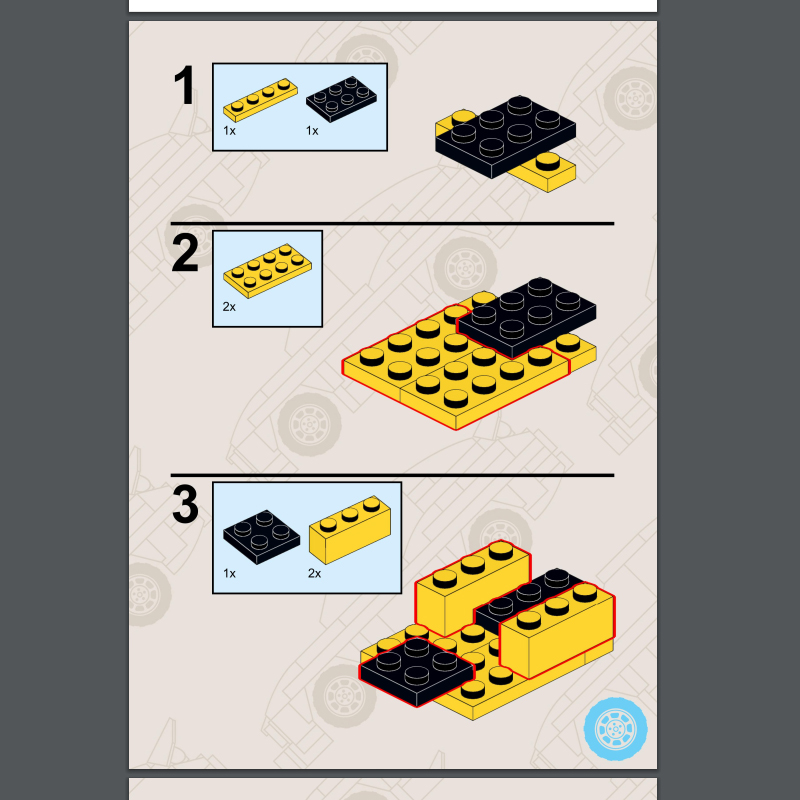 1

1x 1x

2

2x

3

1x 2x