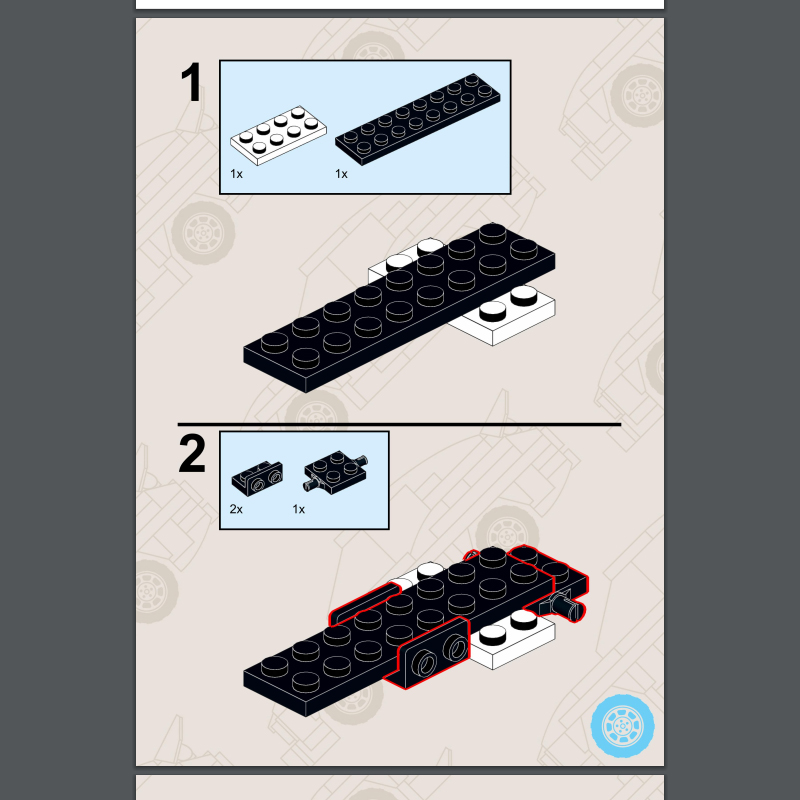 1

1x

1x

2

2x

1x