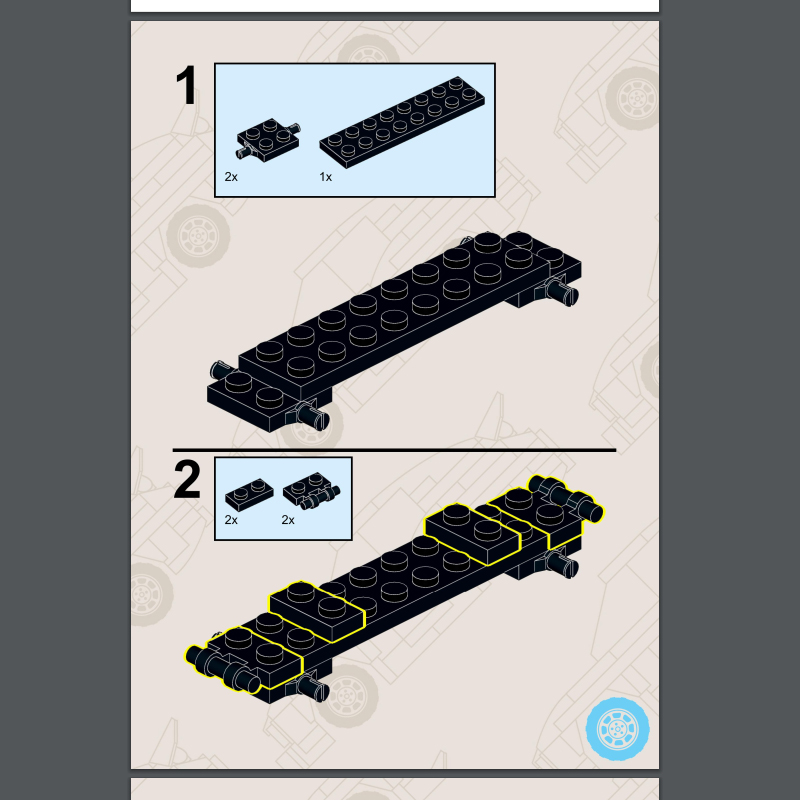 1

2x

1x

2

2x

2x