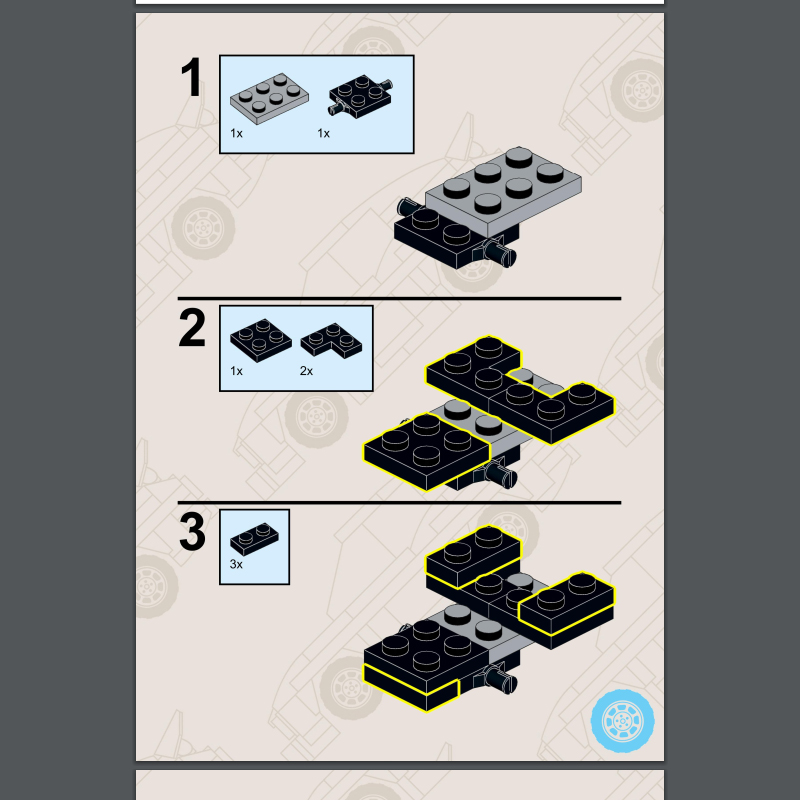 1
1x
1x

2
1x
2x

3
3x