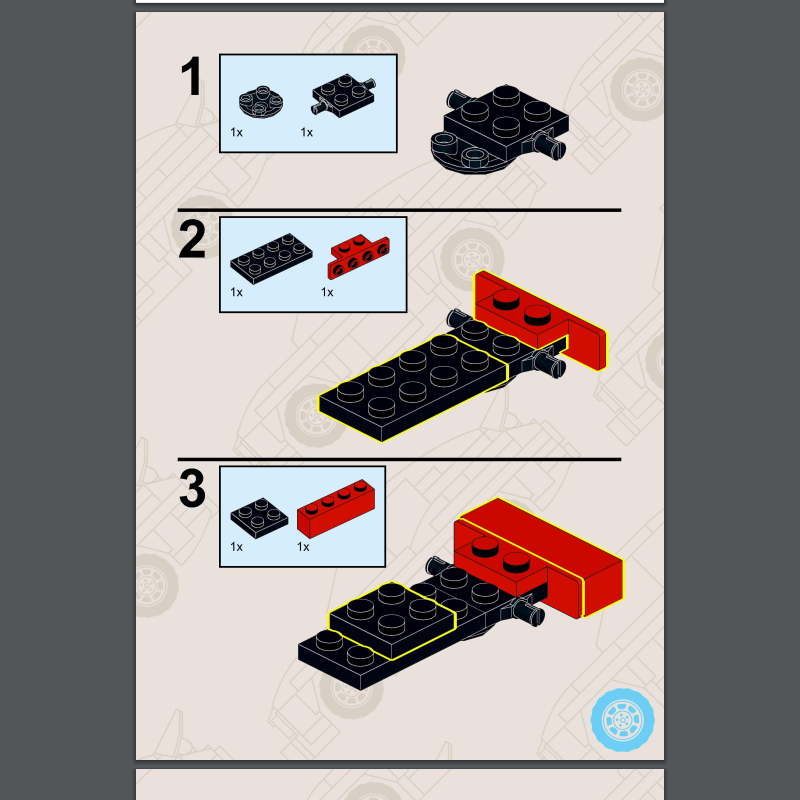 1

1x

1x

2

1x

1x

3

1x

1x