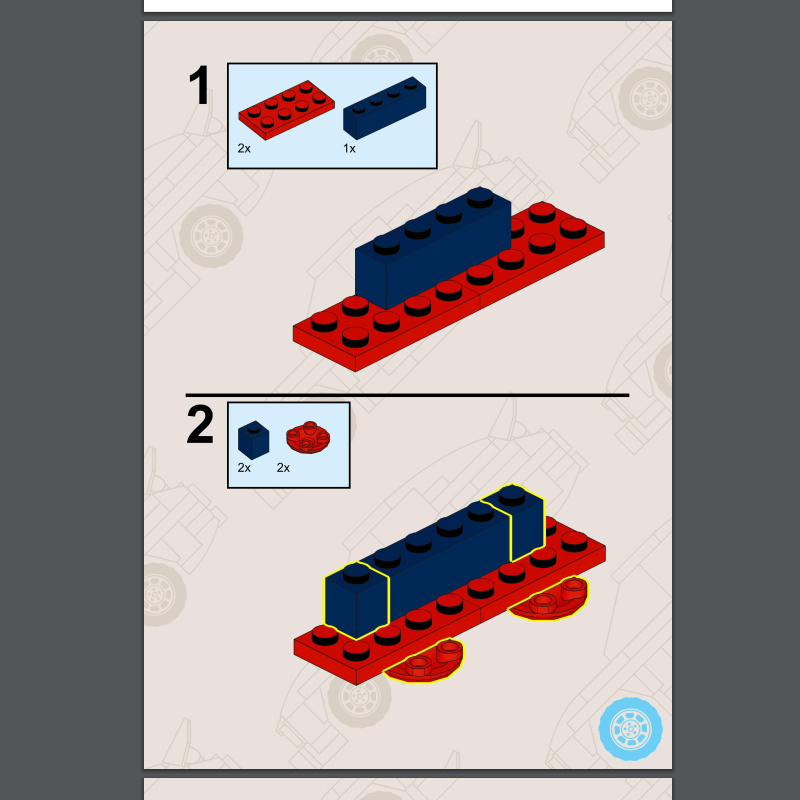 1

2x

1x

2

2x

2x