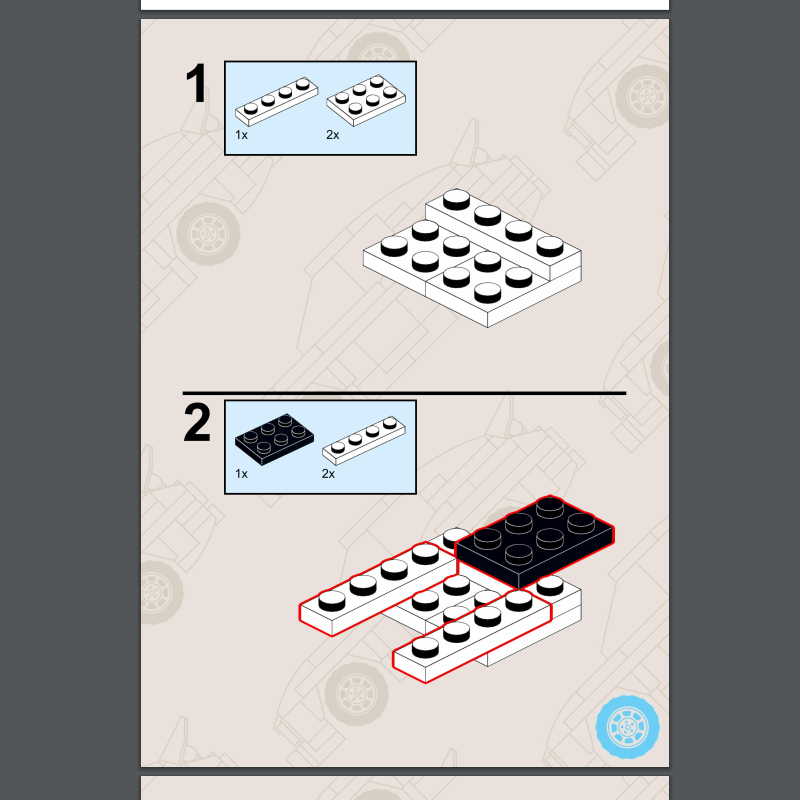 1

1x

2x

2

1x

2x