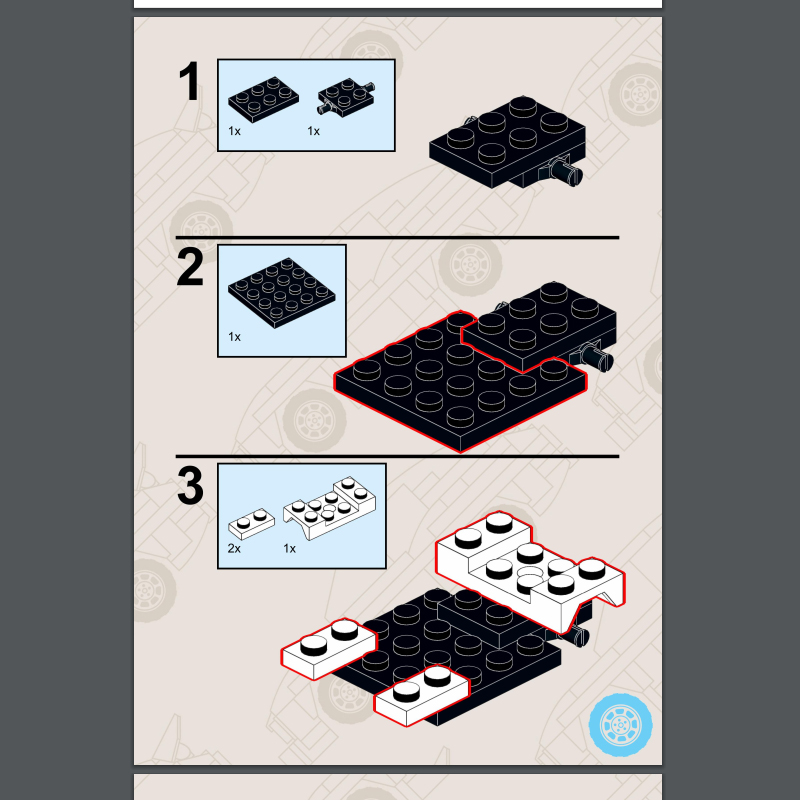 1

1x 1x

2

1x

3

2x 1x