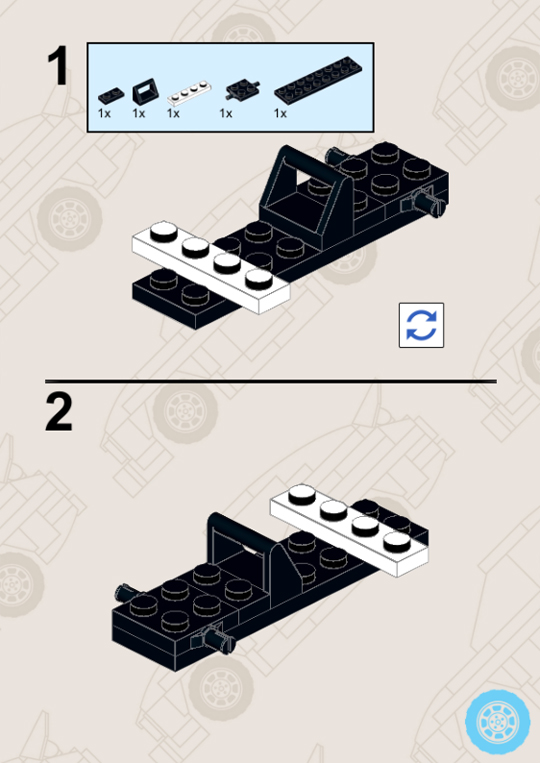 1

1x 1x 1x 1x 1x

2