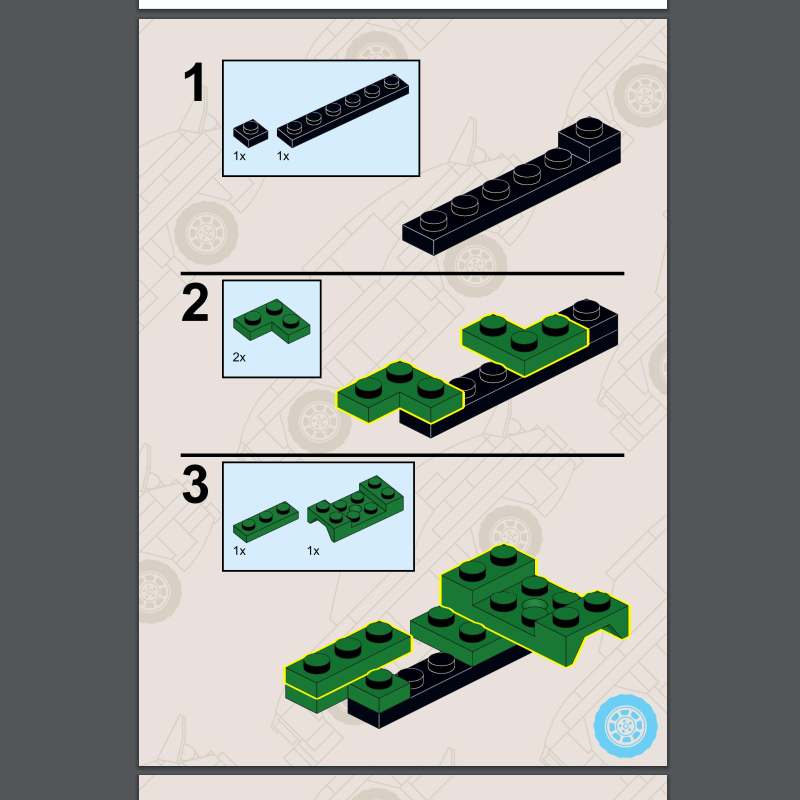 1

1x 1x

2

2x

3

1x 1x