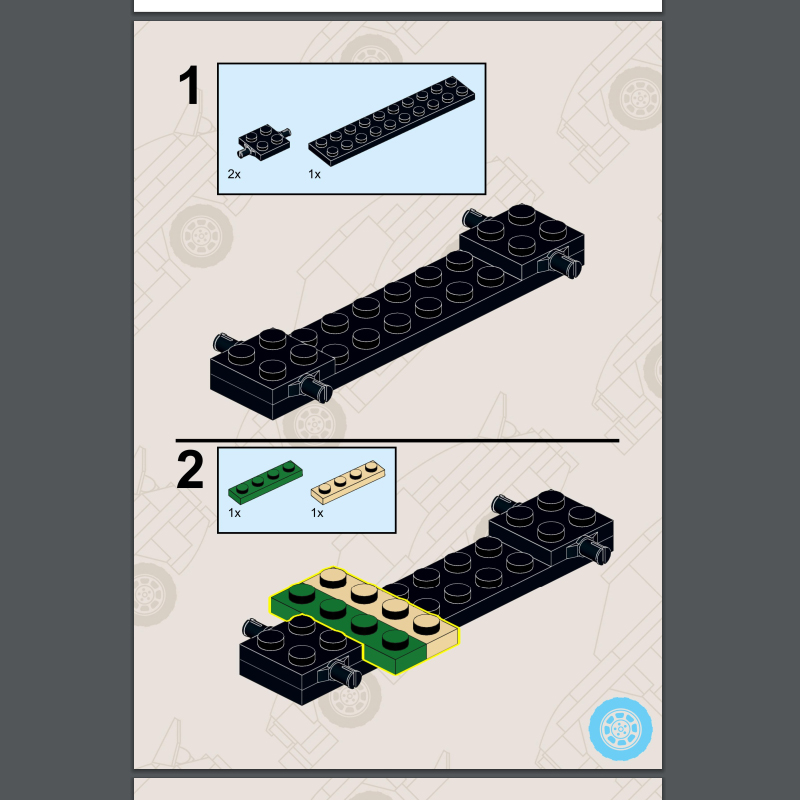 1

2x

1x

2

1x

1x