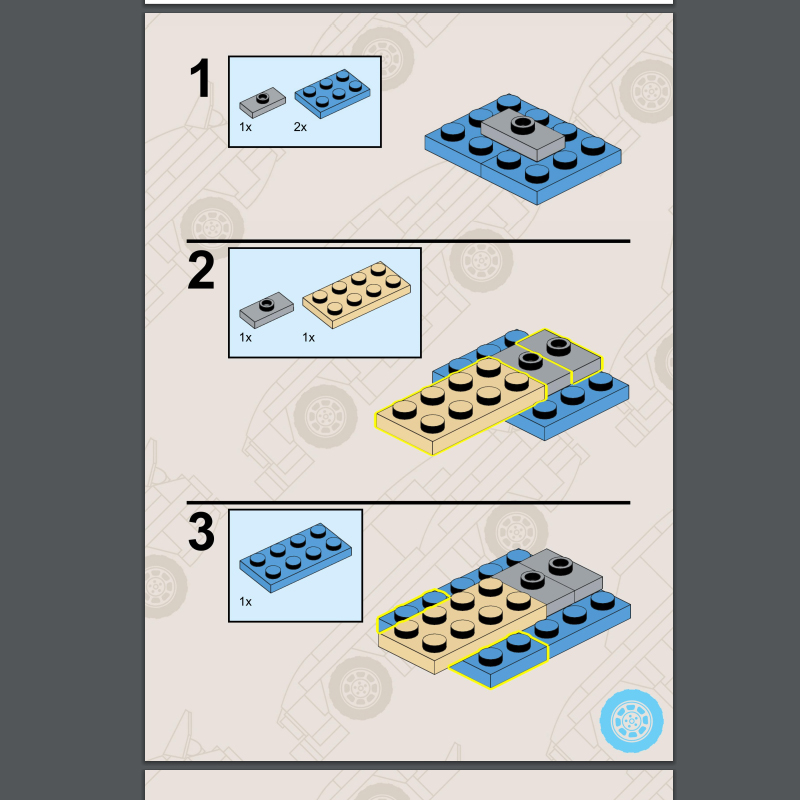 1

1x 2x

2

1x 1x

3

1x