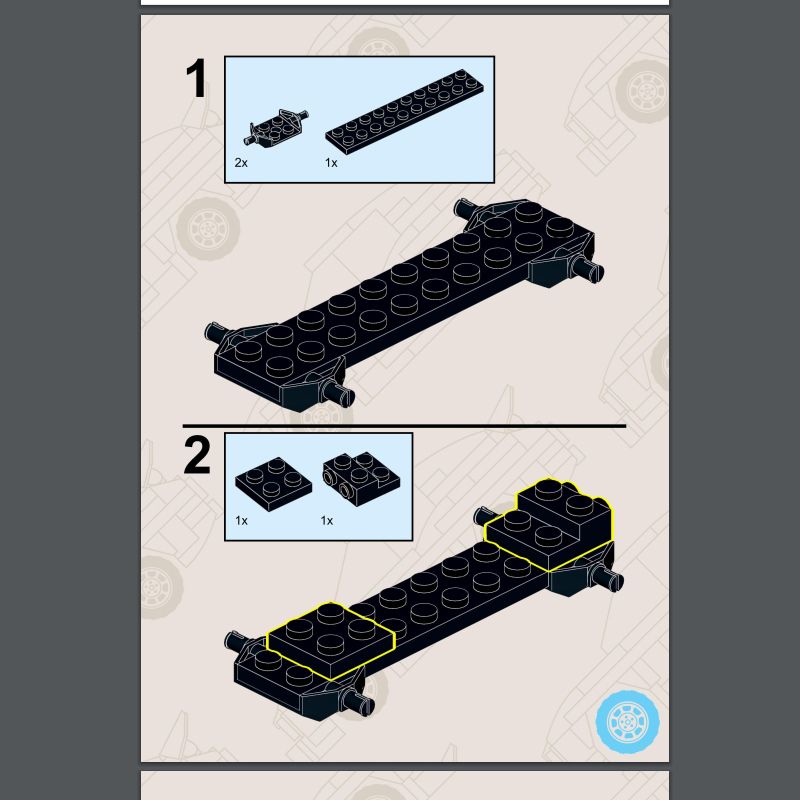 1

2x

1x

2

1x

1x