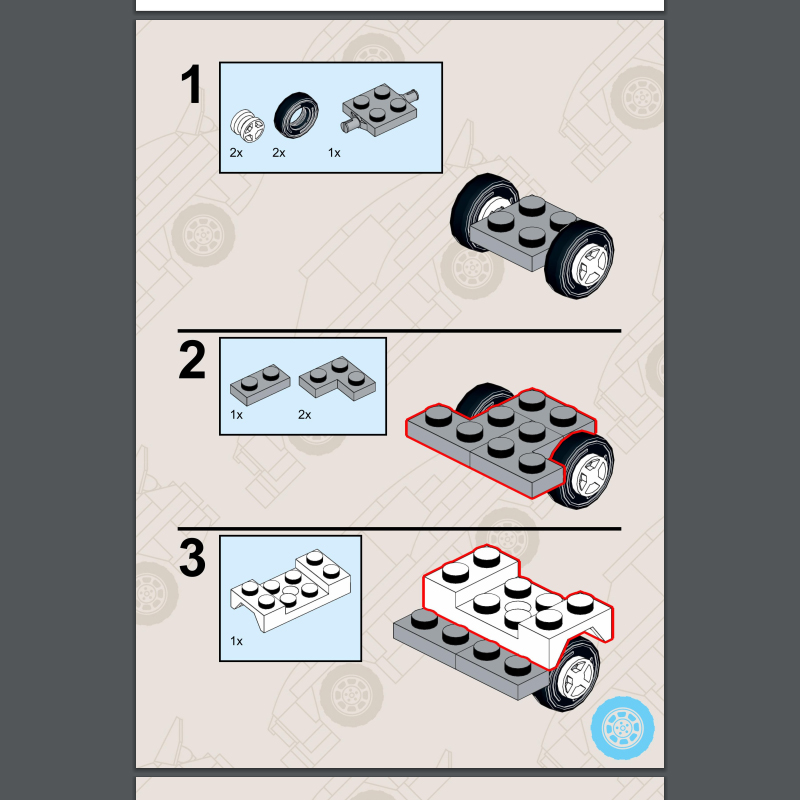 1

2x 2x 1x

2

1x 2x

3

1x