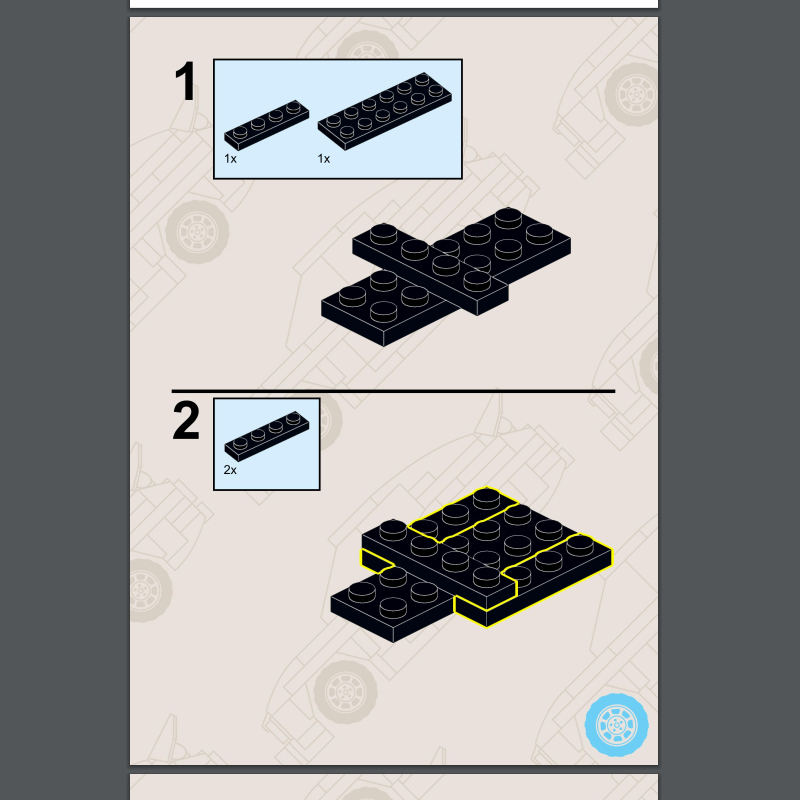 1

1x

1x

2

2x