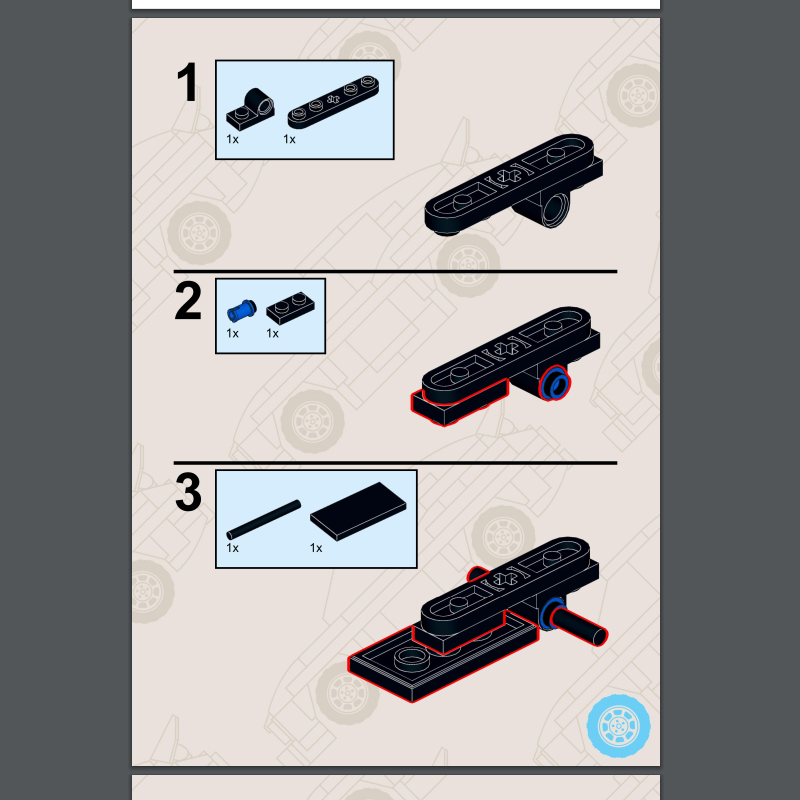 1

1x 1x

2

1x 1x

3

1x 1x