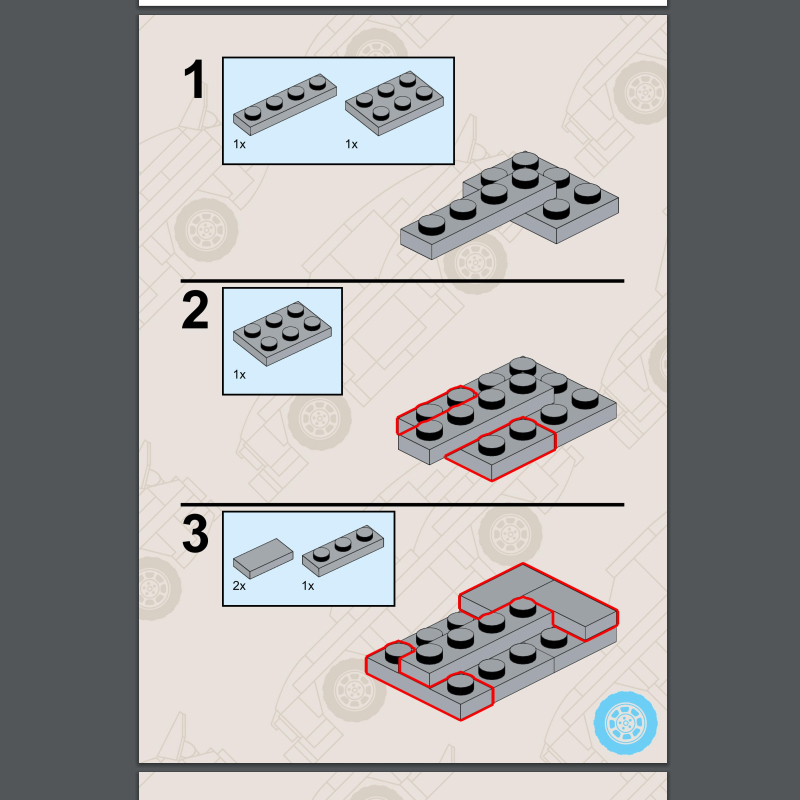 1

1x

1x

2

1x

3

2x

1x