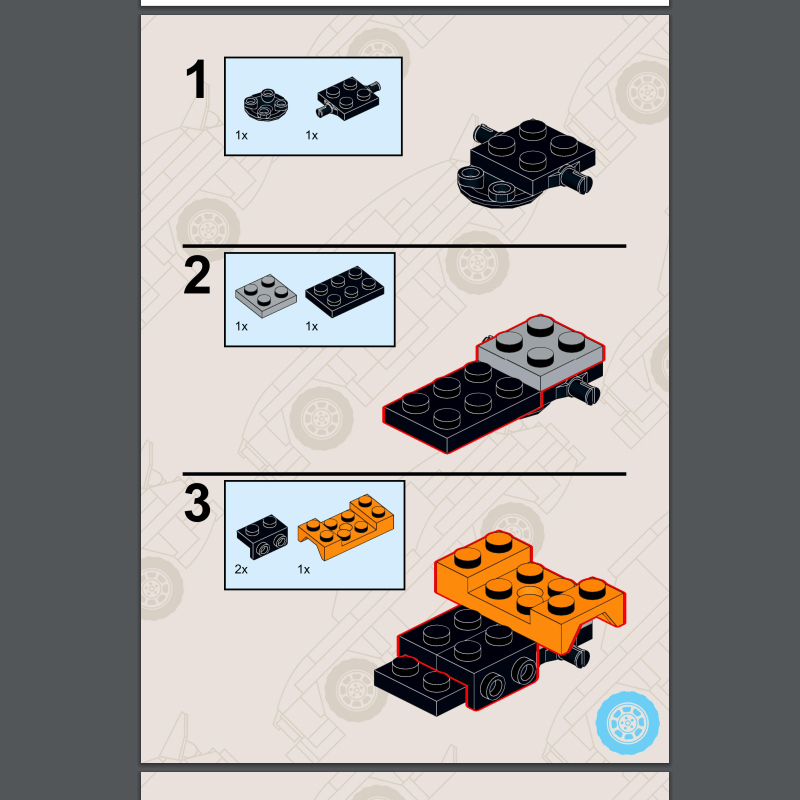 1

1x 1x

2

1x 1x

3

2x 1x