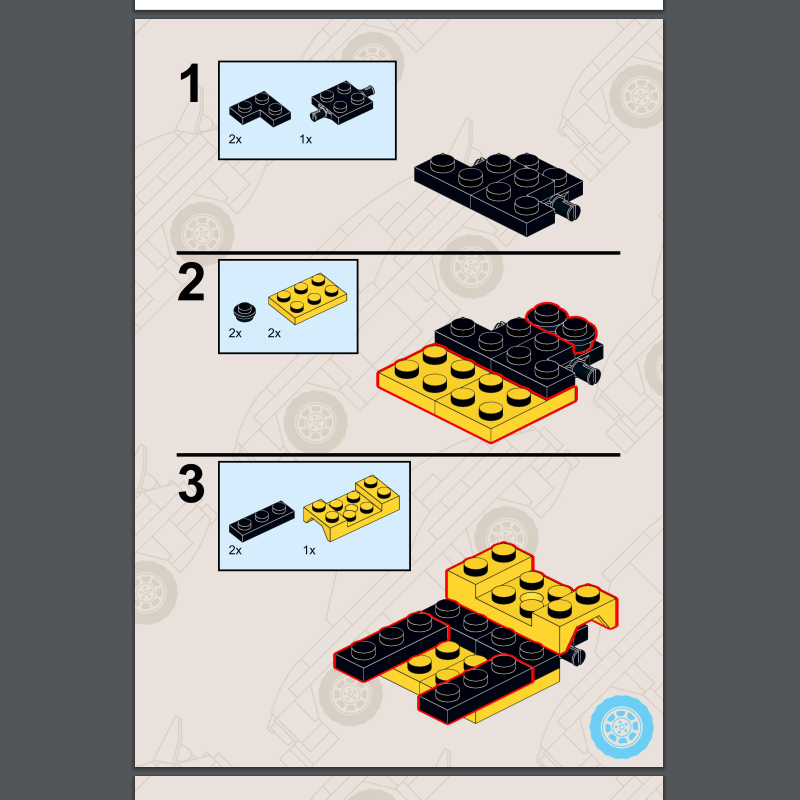 1

2x 1x

2

2x 2x

3

2x 1x