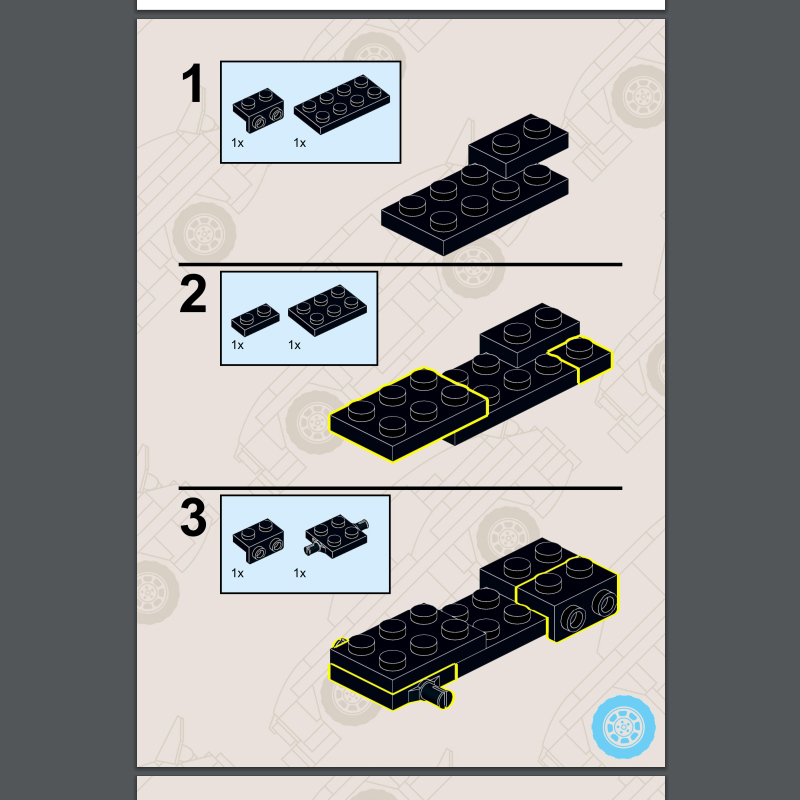 1

1x 1x

2

1x 1x

3

1x 1x