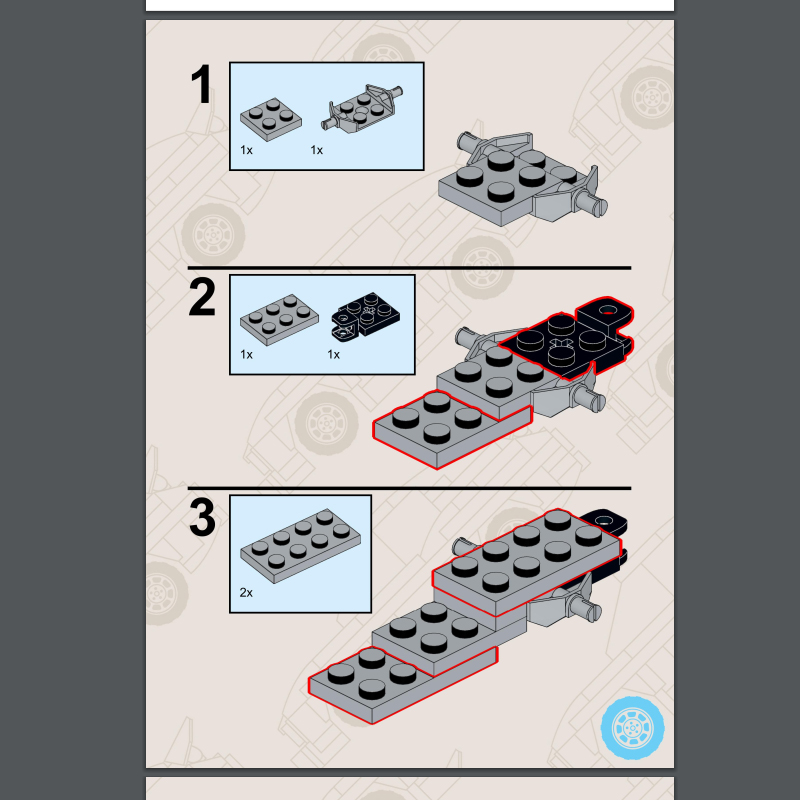 1

1x 1x

2

1x 1x

3

2x