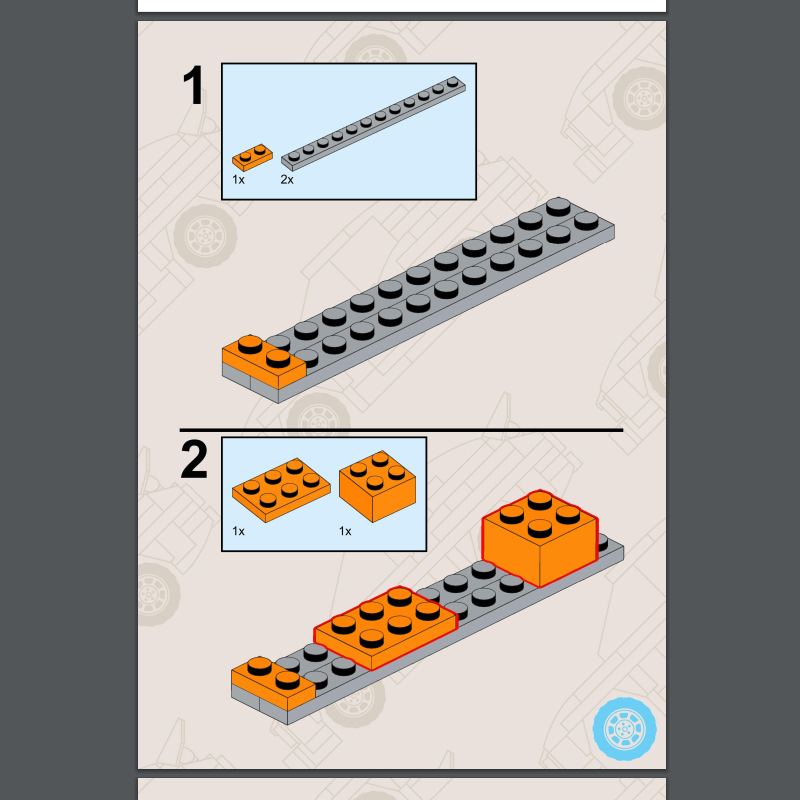 1

1x 2x

2

1x 1x