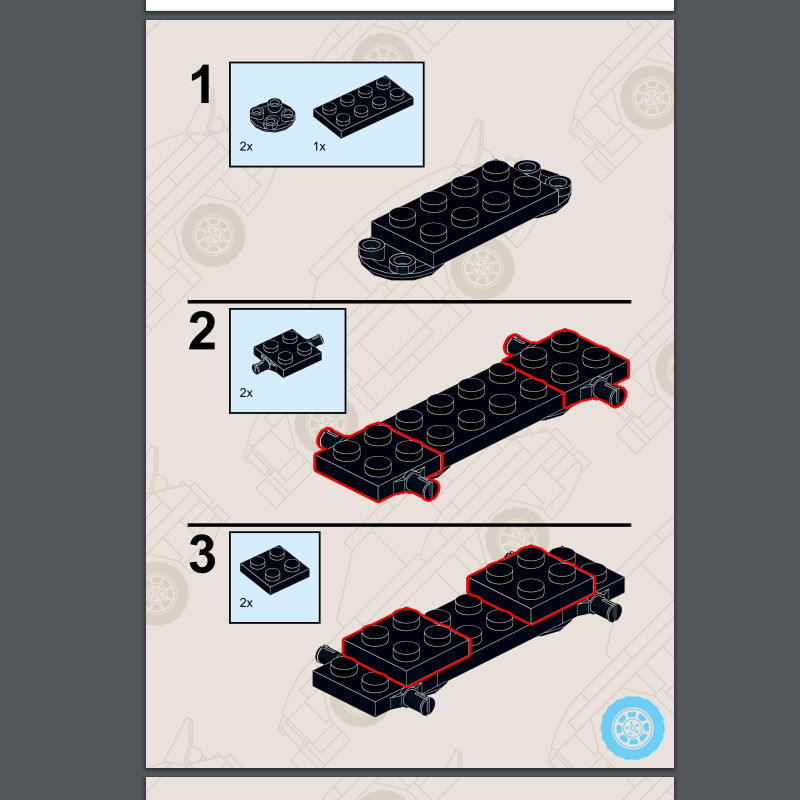 1

2x 1x

2

2x

3

2x