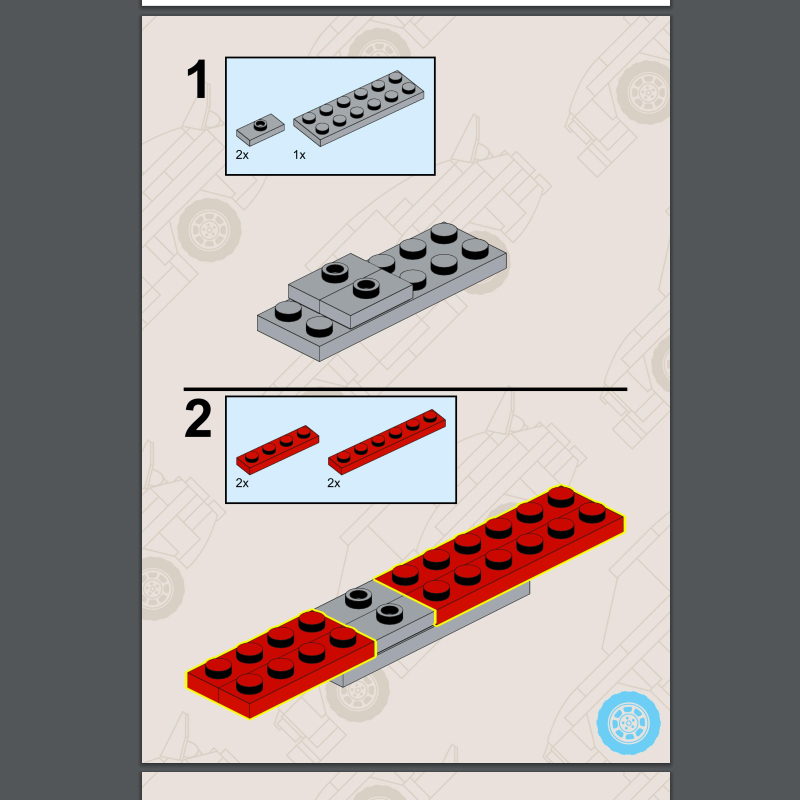 1

2x 1x

2

2x 2x